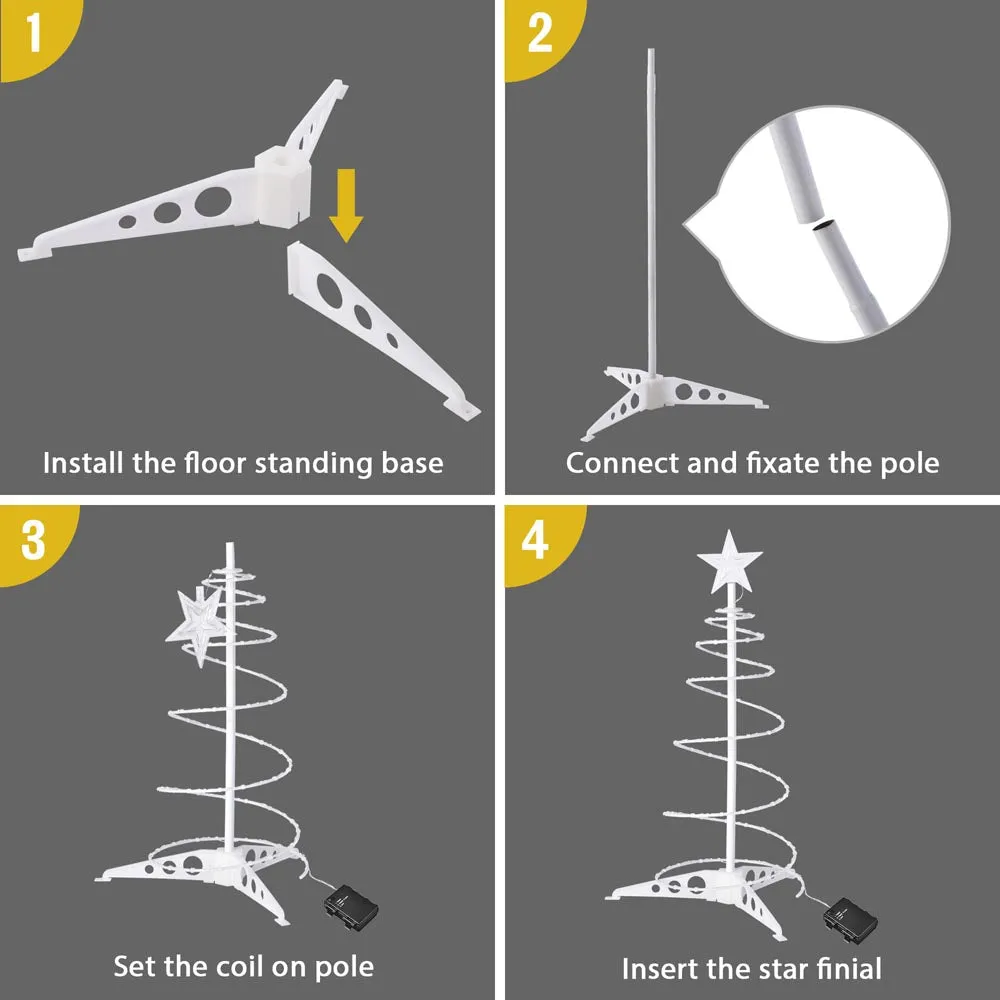 1

Install the floor standing base

2

Connect and fixate the pole

3

Set the coil on pole

4

Insert the star finial